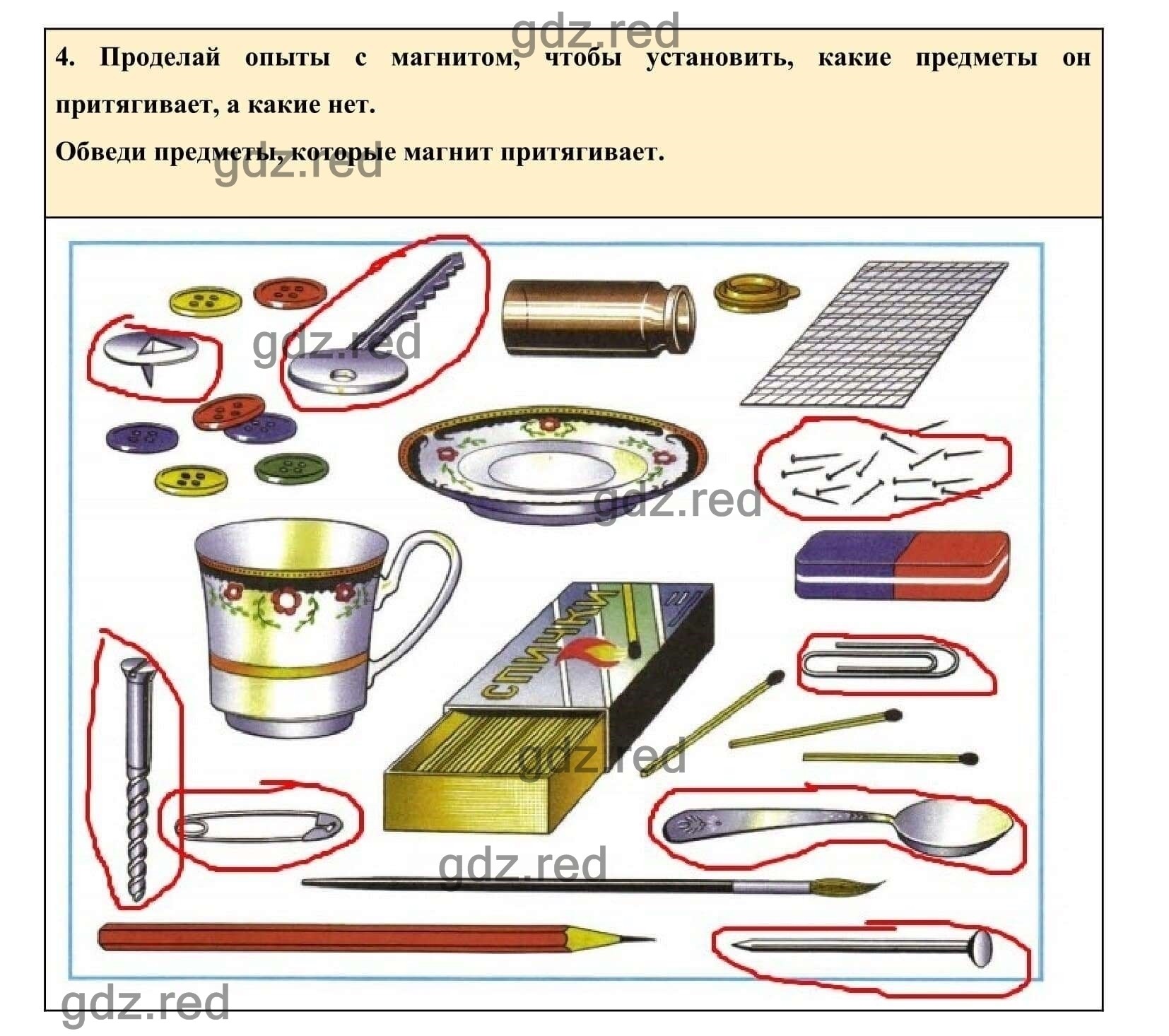 gdz.red

4. Проделай опыты с магнитом, чтобы установить, какие предметы он притягивает, а какие нет.

Обведи предметы, которые магнит притягивает.

gdz.red

gdz.red

gdz.red

СПИЧКИ

gdz.red

gdz.red

gdz.red